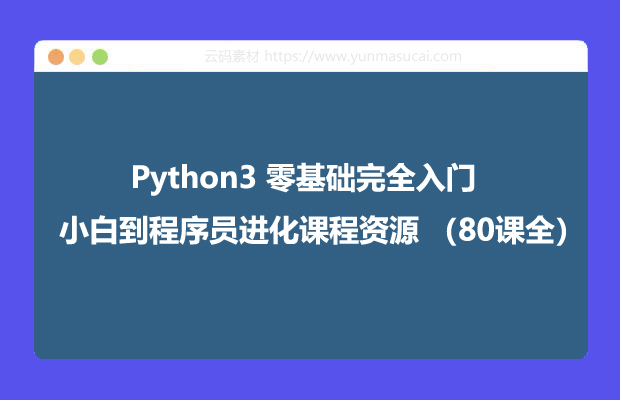 云码素材 https://www.yunmasucai.com

Python3 零基础完全入门
小白到程序员进化课程资源 （80课全）